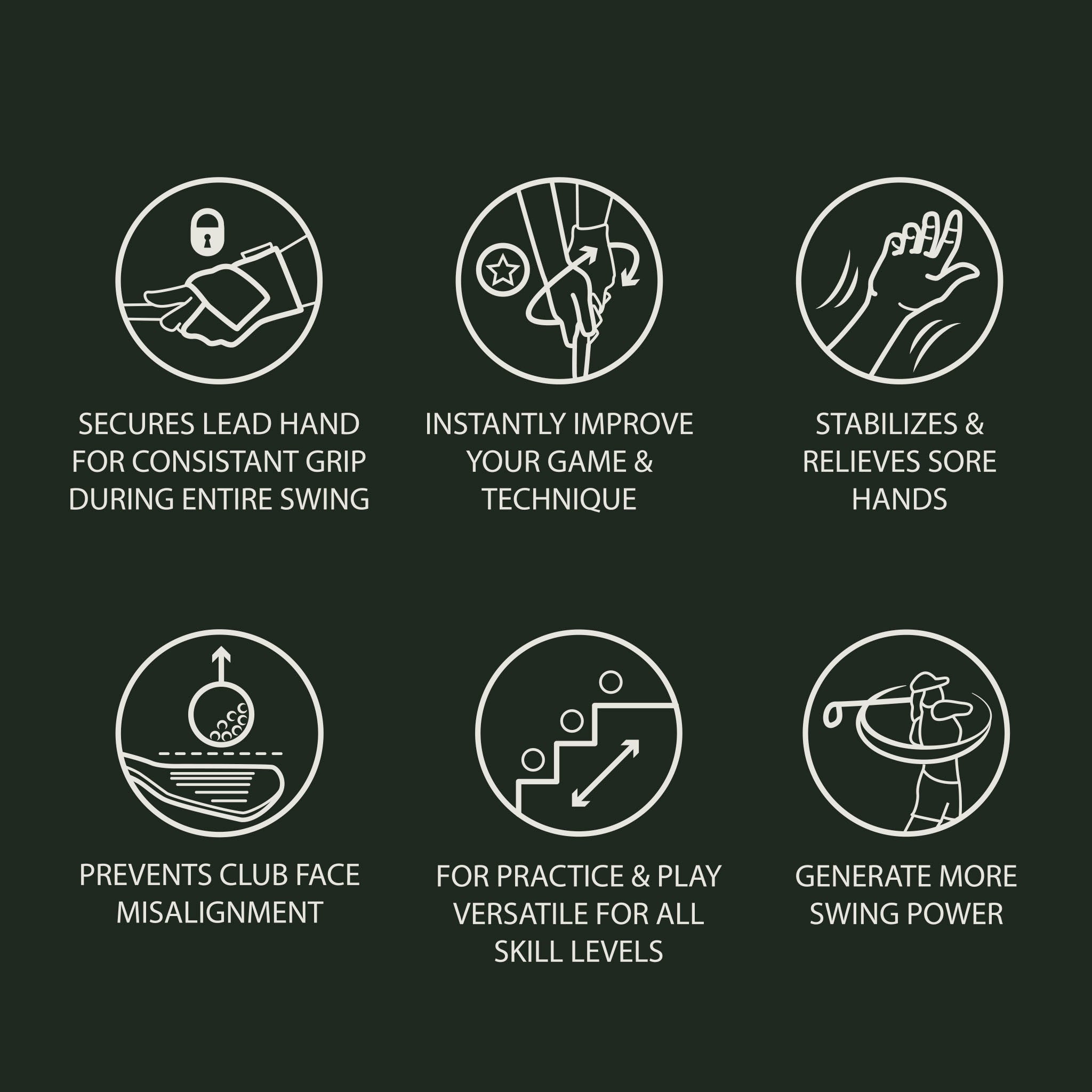 SECURES LEAD HAND FOR CONSISTANT GRIP DURING ENTIRE SWING

INSTANTLY IMPROVE YOUR GAME & TECHNIQUE

STABILIZES & RELIEVES SORE HANDS

PREVENTS CLUB FACE MISALIGNMENT

FOR PRACTICE & PLAY VERSATILE FOR ALL SKILL LEVELS

GENERATE MORE SWING POWER